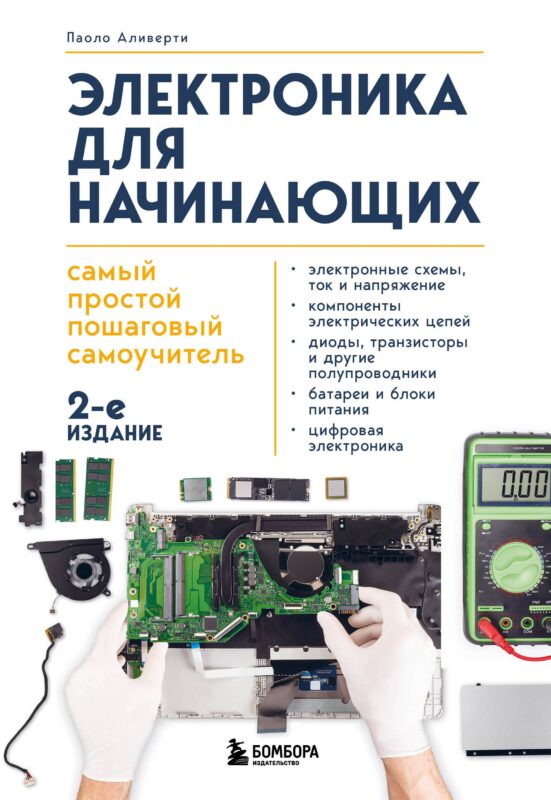 Паоло Аливерти

ЭЛЕКТРОНИКА ДЛЯ НАЧИНАЮЩИХ

самый простой пошаговый самоучитель

2-е ИЗДАНИЕ

• электронные схемы, ток и напряжение
• компоненты электрических цепей
• диоды, транзисторы и другие полупроводники
• батареи и блоки питания
• цифровая электроника

0.00

БОМБОРА
ИЗДАТЕЛЬСТВО